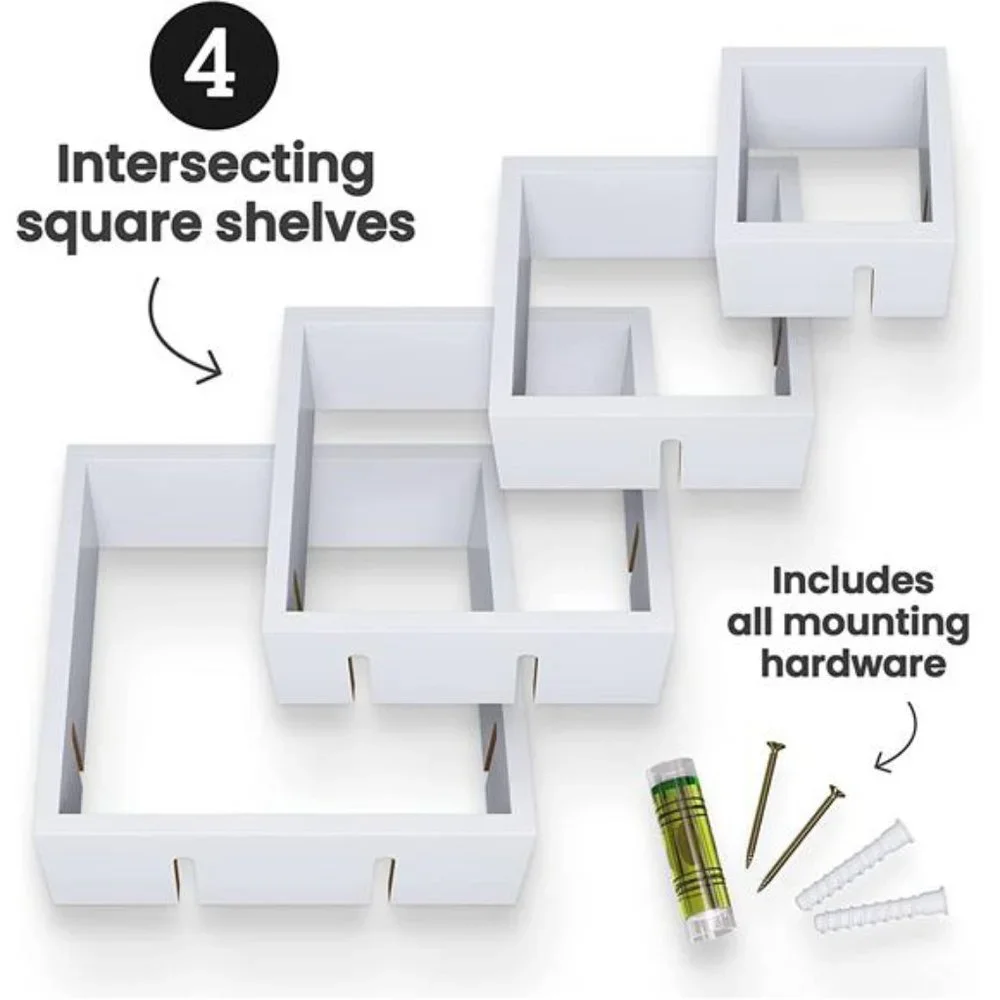 4

Intersecting square shelves

Includes all mounting hardware